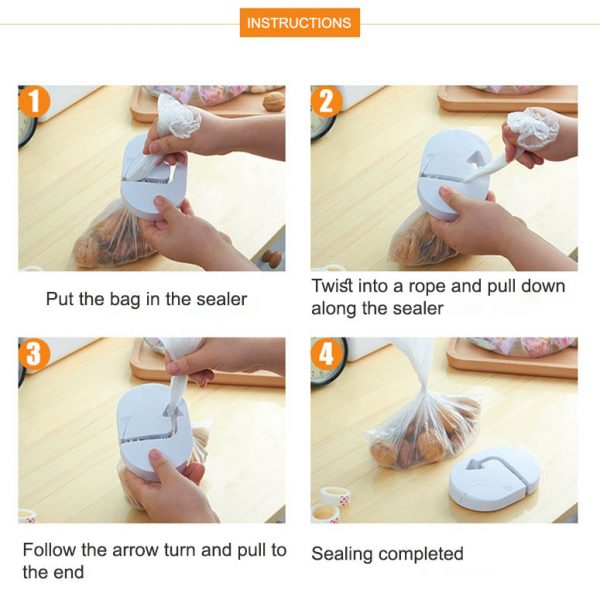 INSTRUCTIONS

1

Put the bag in the sealer

2

Twist into a rope and pull down along the sealer

3

Follow the arrow turn and pull to the end

4

Sealing completed