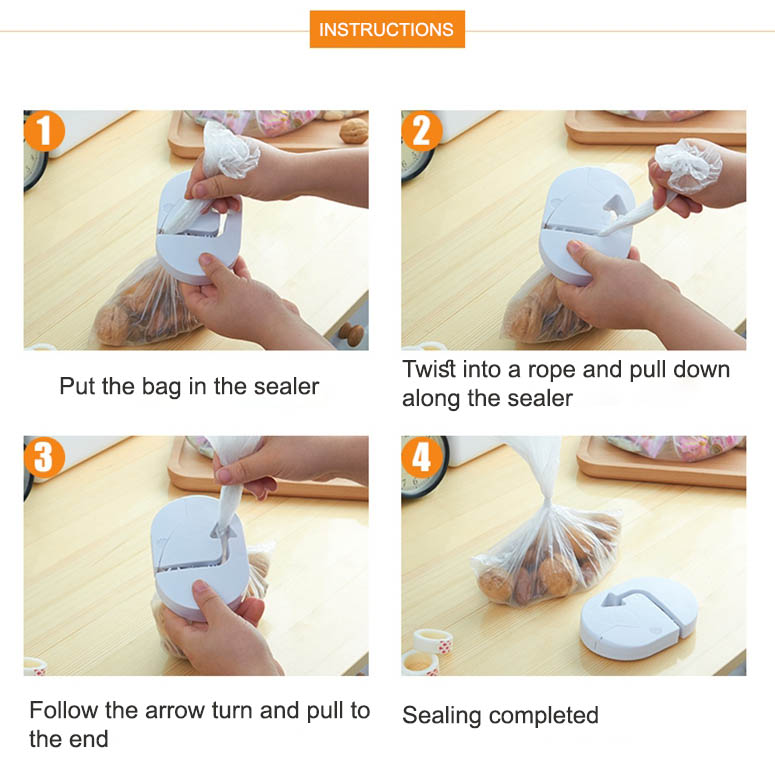 INSTRUCTIONS

1

Put the bag in the sealer

2

Twist into a rope and pull down along the sealer

3

Follow the arrow turn and pull to the end

4

Sealing completed