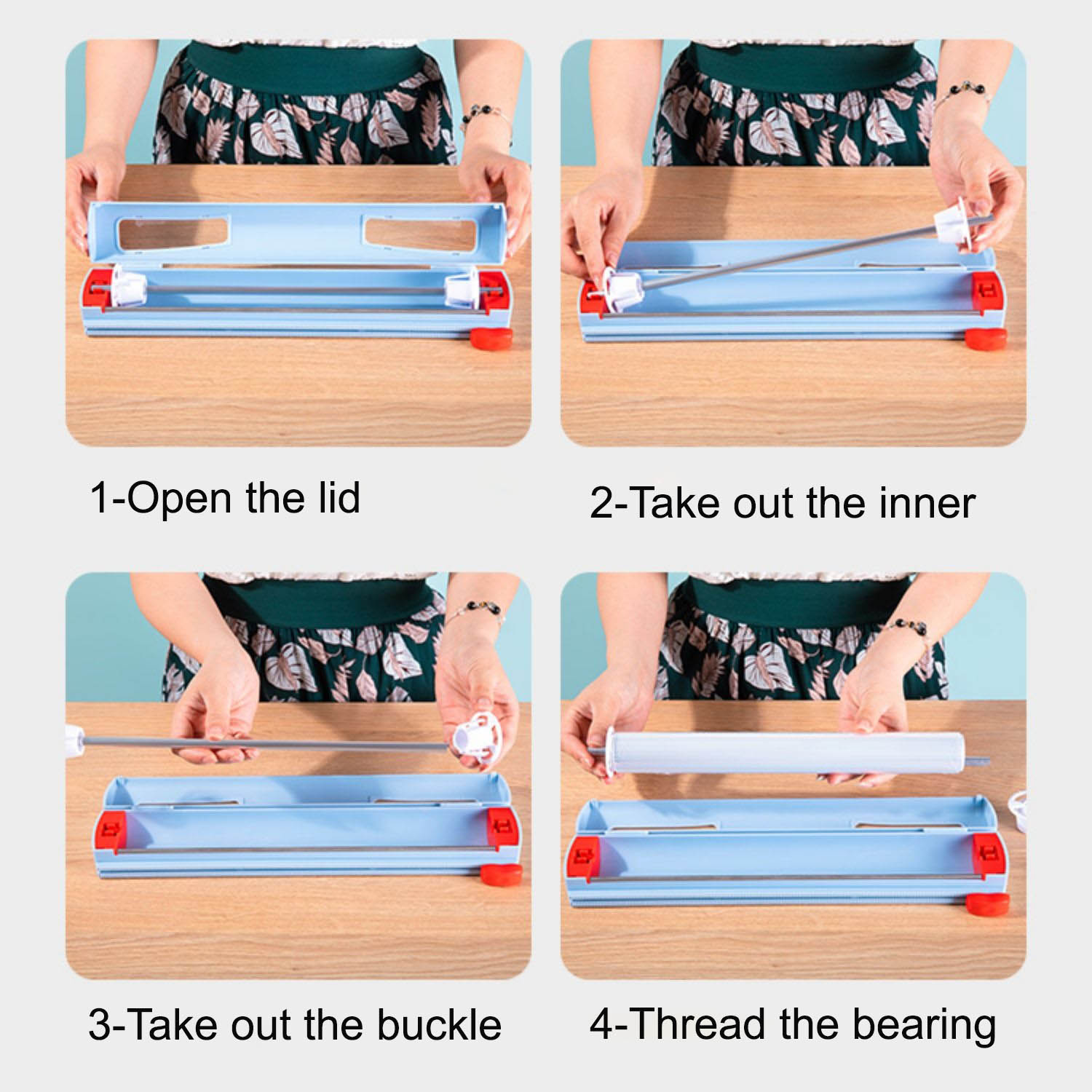 1-Open the lid

2-Take out the inner

3-Take out the buckle

4-Thread the bearing